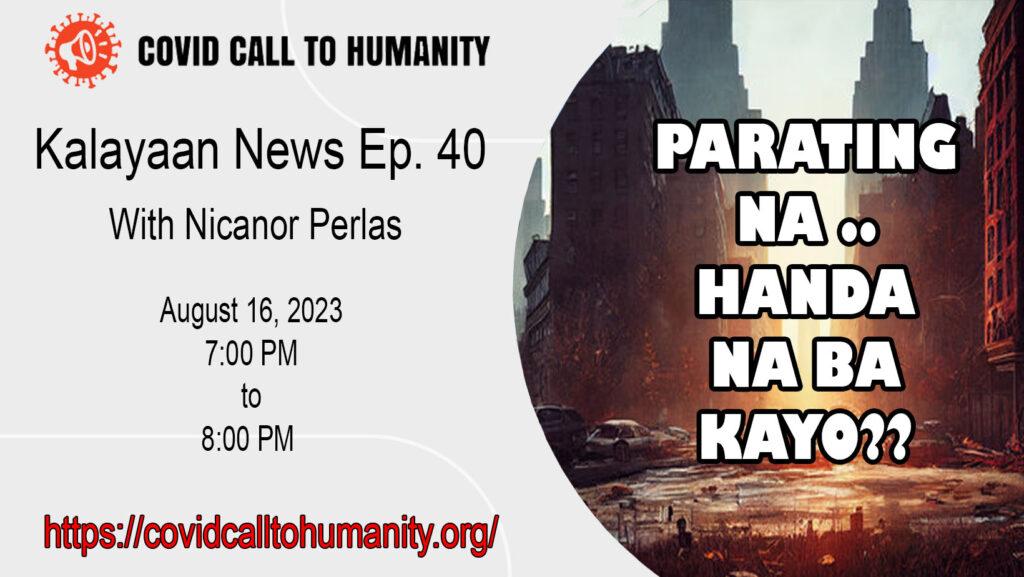 COVID CALL TO HUMANITY

Kalayaan News Ep. 40

With Nicanor Perlas

August 16, 2023
7:00 PM
to
8:00 PM

https://covidcalltohumanity.org/

PARATING NA .. HANDA NA BA KAYO??